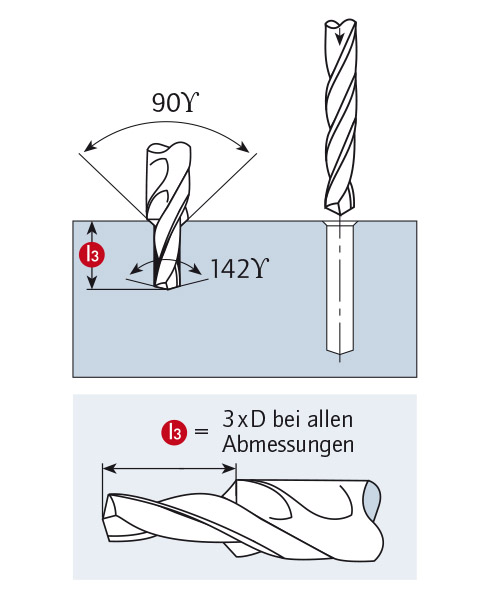 90ϒ

l3

142ϒ

l3 = 3 x D bei allen Abmessungen